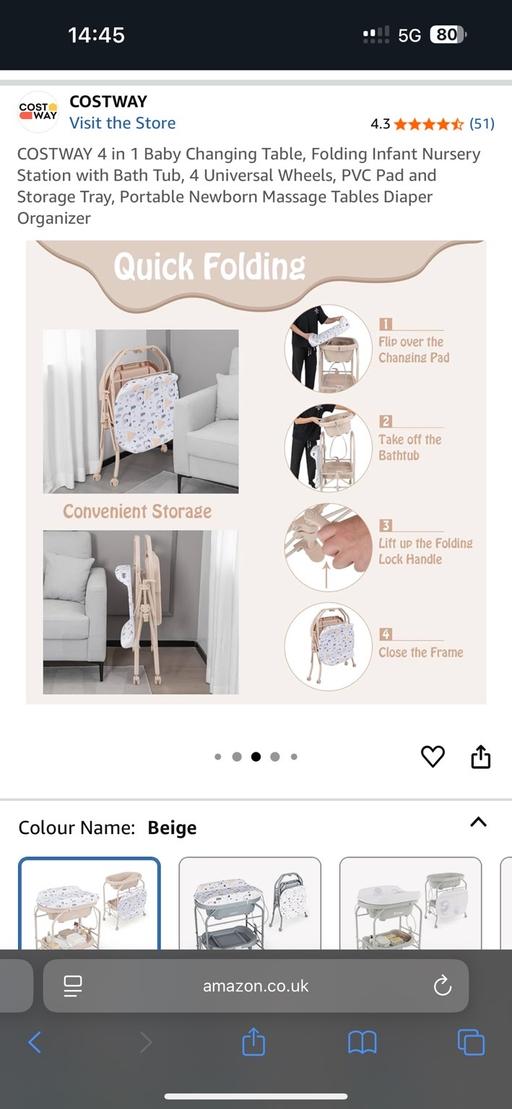 14:45

5G 80

COST WAY

COSTWAY
Visit the Store

4.3 (51)

COSTWAY 4 in 1 Baby Changing Table, Folding Infant Nursery Station with Bath Tub, 4 Universal Wheels, PVC Pad and Storage Tray, Portable Newborn Massage Tables Diaper Organizer

Quick Folding

Convenient Storage

1
Flip over the Changing Pad

2
Take off the Bathtub

3
Lift up the Folding Lock Handle

4
Close the Frame

Colour Name: Beige

amazon.co.uk