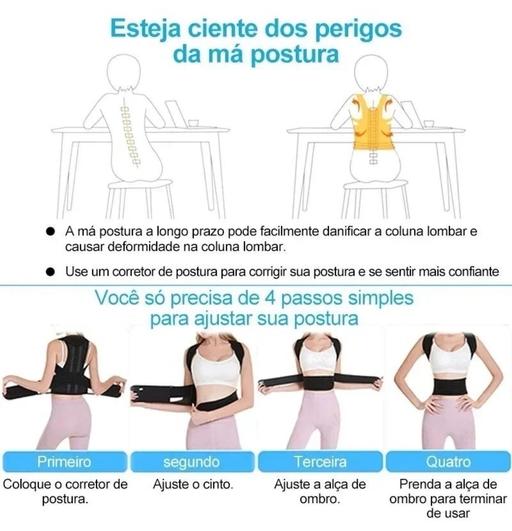 Esteja ciente dos perigos da má postura

● A má postura a longo prazo pode facilmente danificar a coluna lombar e causar deformidade na coluna lombar.

● Use um corretor de postura para corrigir sua postura e se sentir mais confiante

Você só precisa de 4 passos simples para ajustar sua postura

Primeiro
Coloque o corretor de postura.

segundo
Ajuste o cinto.

Terceira
Ajuste a alça de ombro.

Quatro
Prenda a alça de ombro para terminar de usar